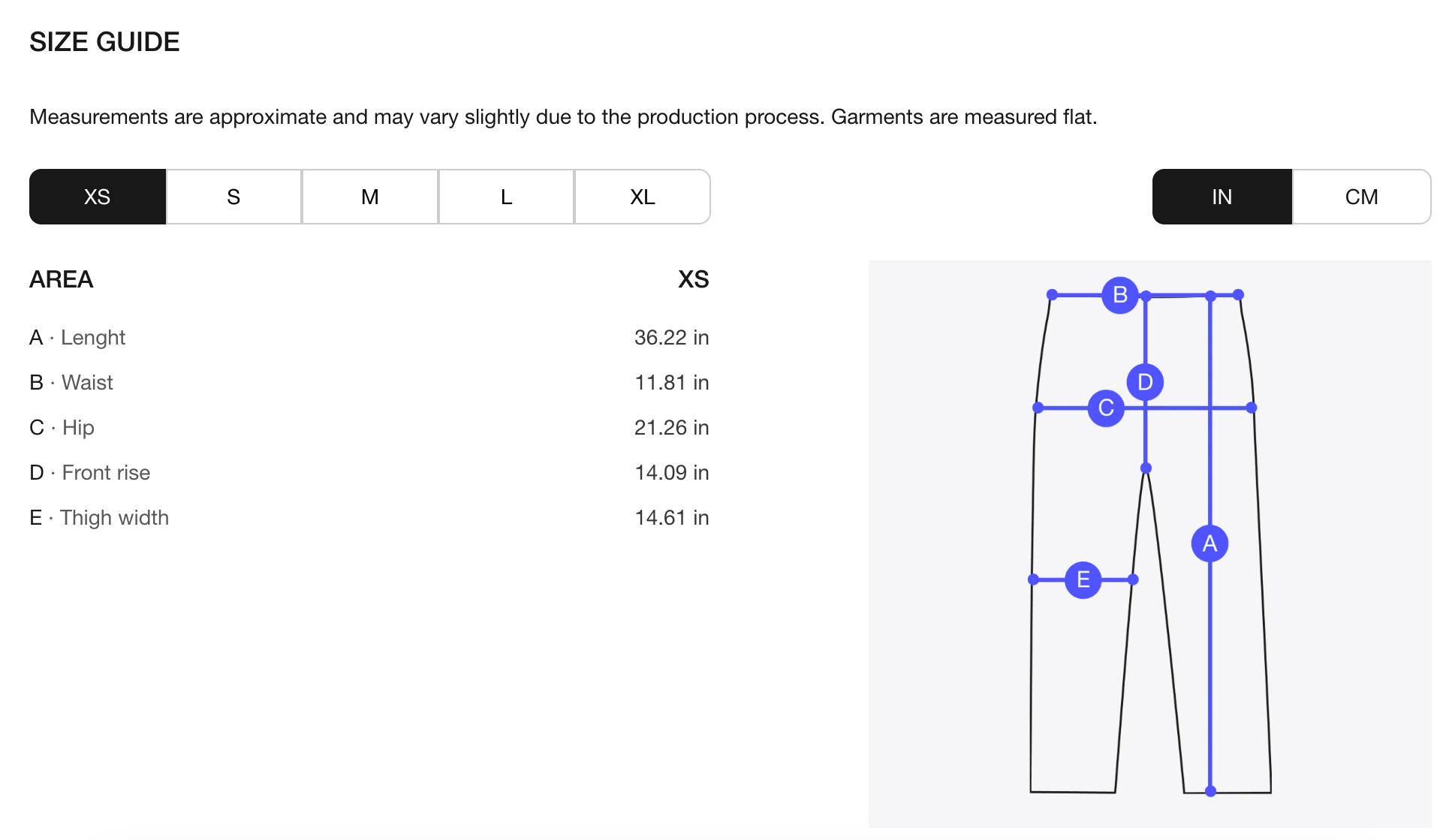 SIZE GUIDE

Measurements are approximate and may vary slightly due to the production process. Garments are measured flat.

XS S M L XL

IN CM

| AREA | XS |
|---|---|
| A · Lenght | 36.22 in |
| B · Waist | 11.81 in |
| C · Hip | 21.26 in |
| D · Front rise | 14.09 in |
| E · Thigh width | 14.61 in |

B
D
C
A
E