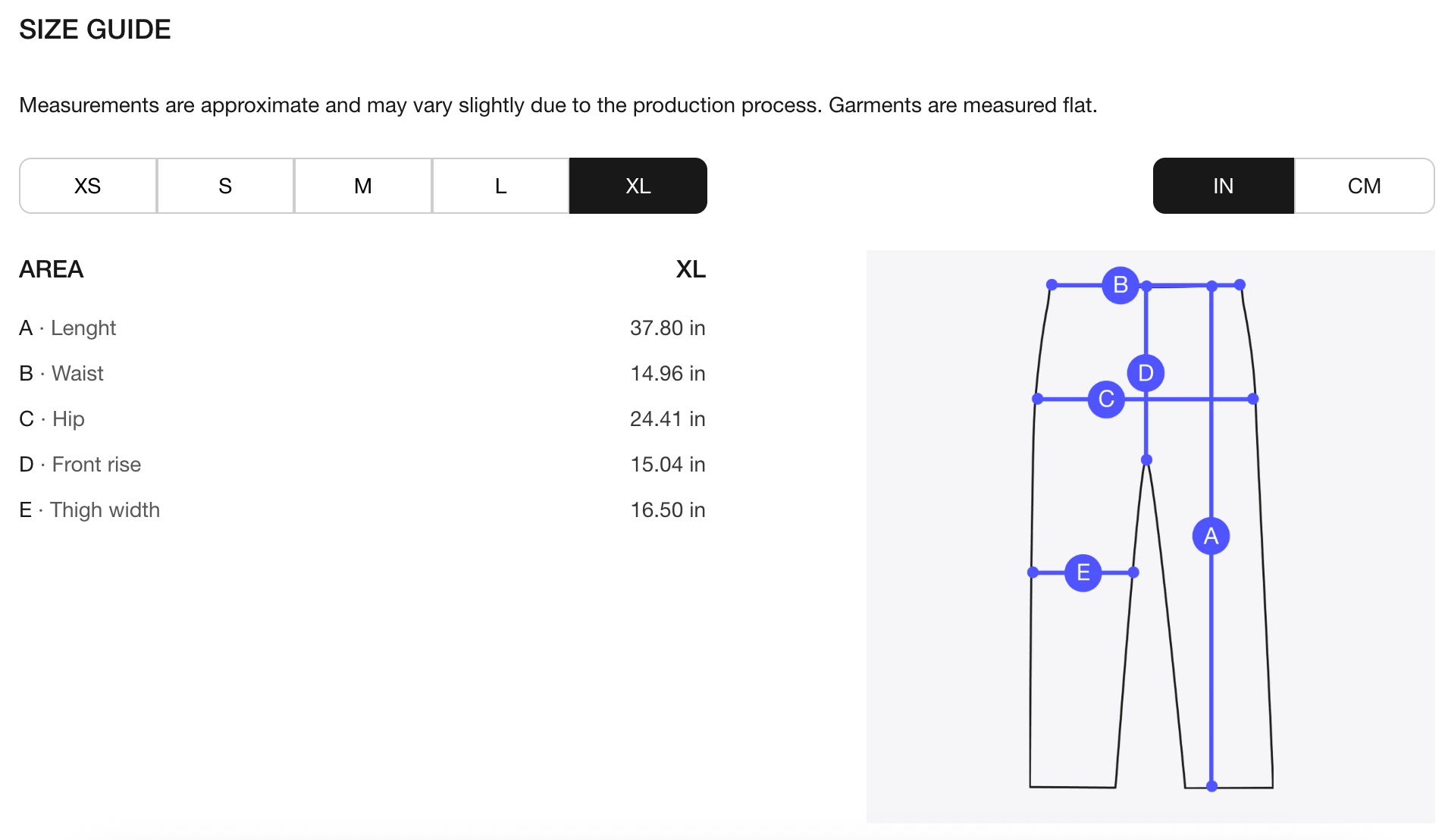 SIZE GUIDE

Measurements are approximate and may vary slightly due to the production process. Garments are measured flat.

XS S M L XL

IN CM

| AREA | XL |
|---|---|
| A · Lenght | 37.80 in |
| B · Waist | 14.96 in |
| C · Hip | 24.41 in |
| D · Front rise | 15.04 in |
| E · Thigh width | 16.50 in |

B
D
C
A
E