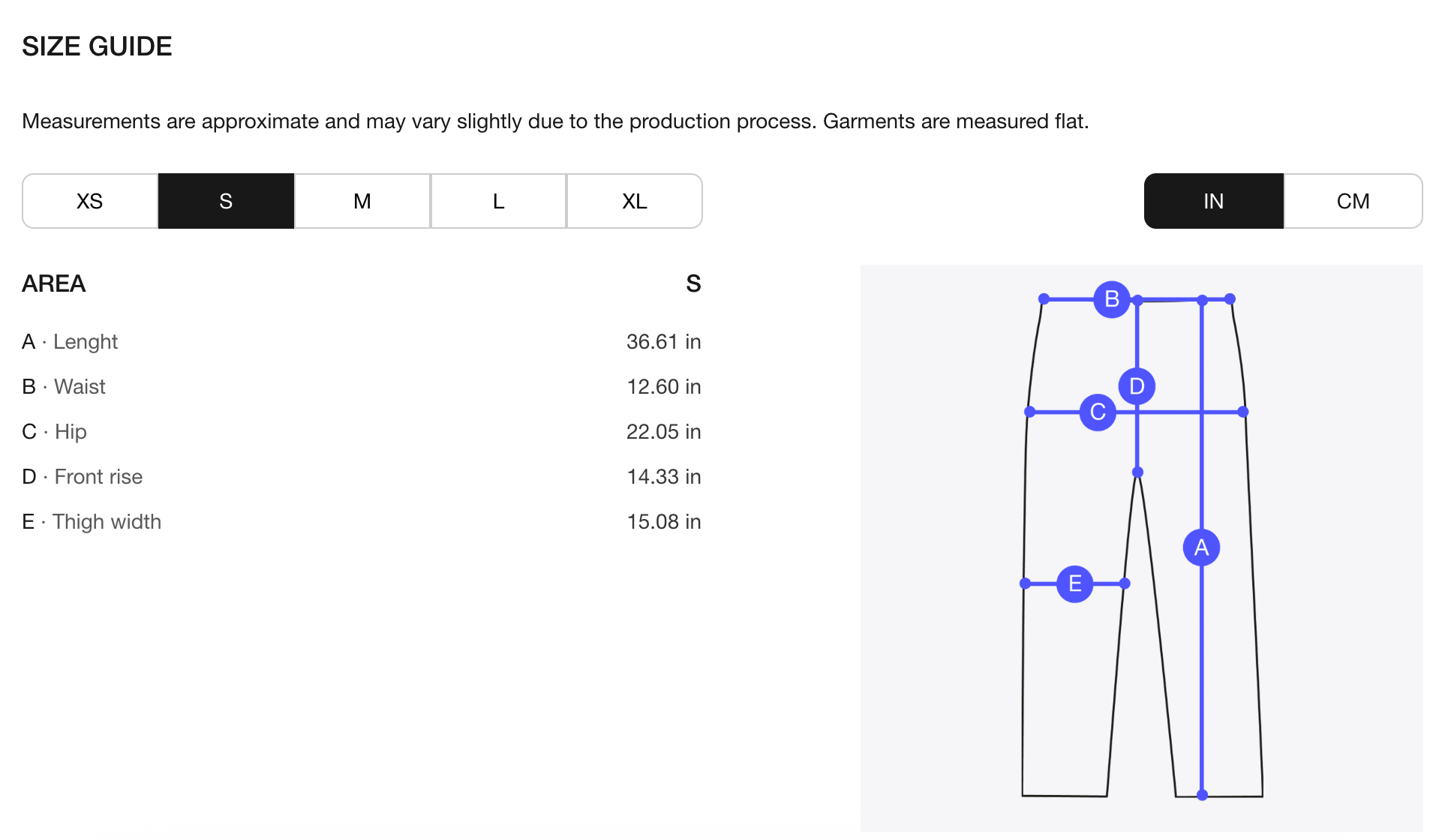 SIZE GUIDE

Measurements are approximate and may vary slightly due to the production process. Garments are measured flat.

XS S M L XL

IN CM

| AREA | S |
|---|---|
| A · Lenght | 36.61 in |
| B · Waist | 12.60 in |
| C · Hip | 22.05 in |
| D · Front rise | 14.33 in |
| E · Thigh width | 15.08 in |

B
D
C
A
E