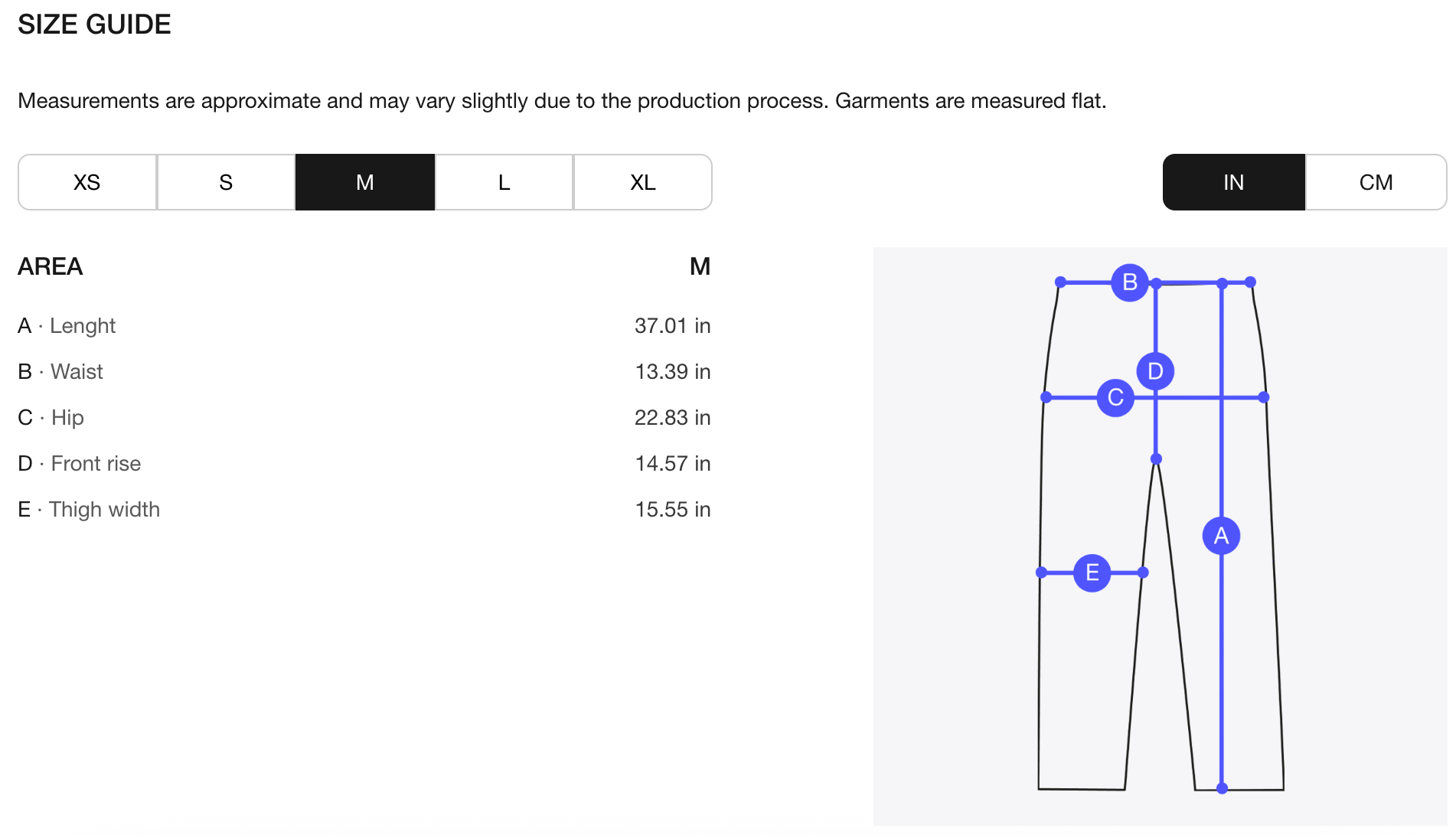 SIZE GUIDE

Measurements are approximate and may vary slightly due to the production process. Garments are measured flat.

XS S M L XL

IN CM

| AREA | M |
|---|---|
| A · Lenght | 37.01 in |
| B · Waist | 13.39 in |
| C · Hip | 22.83 in |
| D · Front rise | 14.57 in |
| E · Thigh width | 15.55 in |

B
D
C
A
E