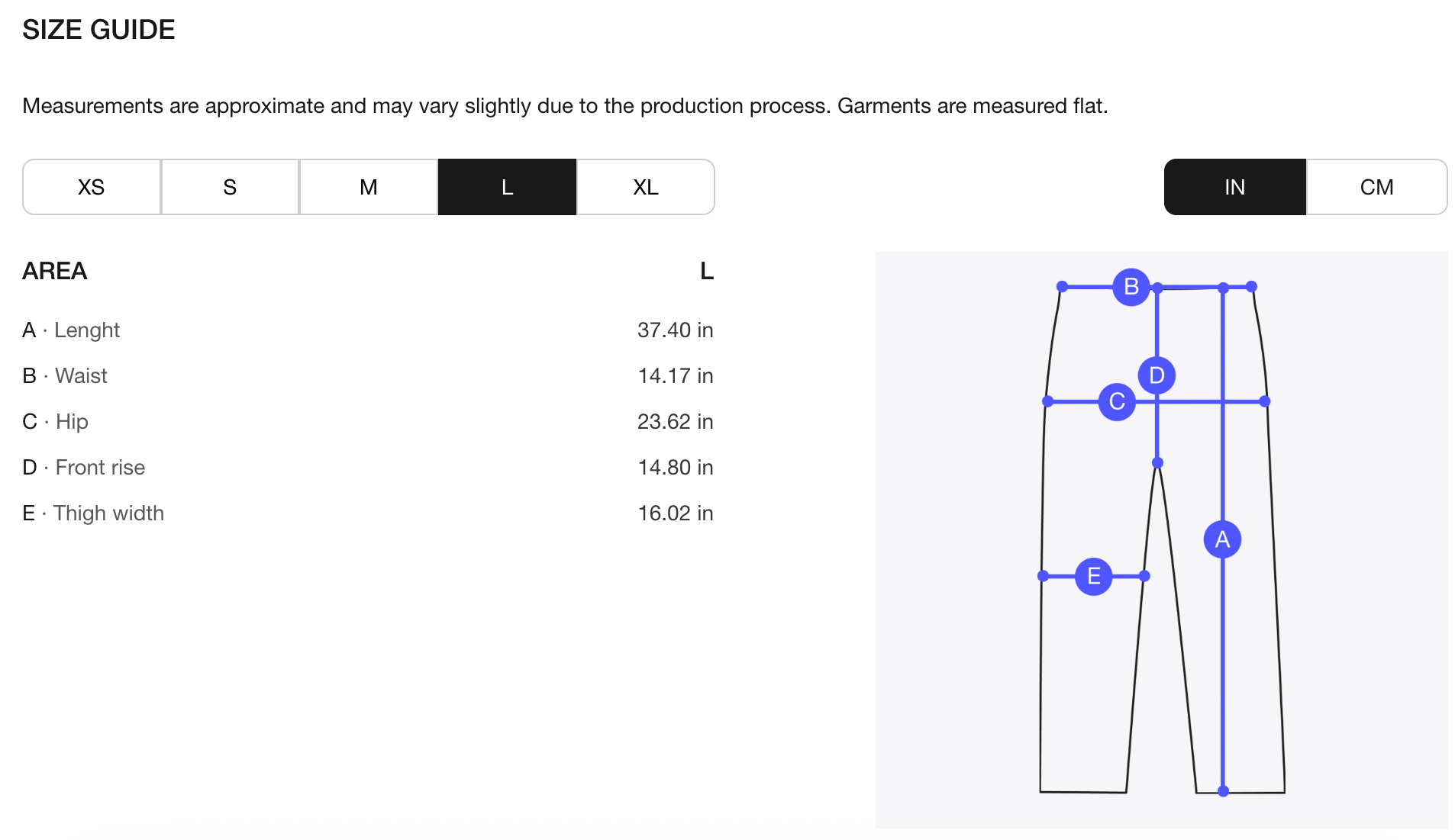 SIZE GUIDE

Measurements are approximate and may vary slightly due to the production process. Garments are measured flat.

XS S M L XL

IN CM

| AREA | L |
|---|---|
| A · Lenght | 37.40 in |
| B · Waist | 14.17 in |
| C · Hip | 23.62 in |
| D · Front rise | 14.80 in |
| E · Thigh width | 16.02 in |

B
D
C
A
E